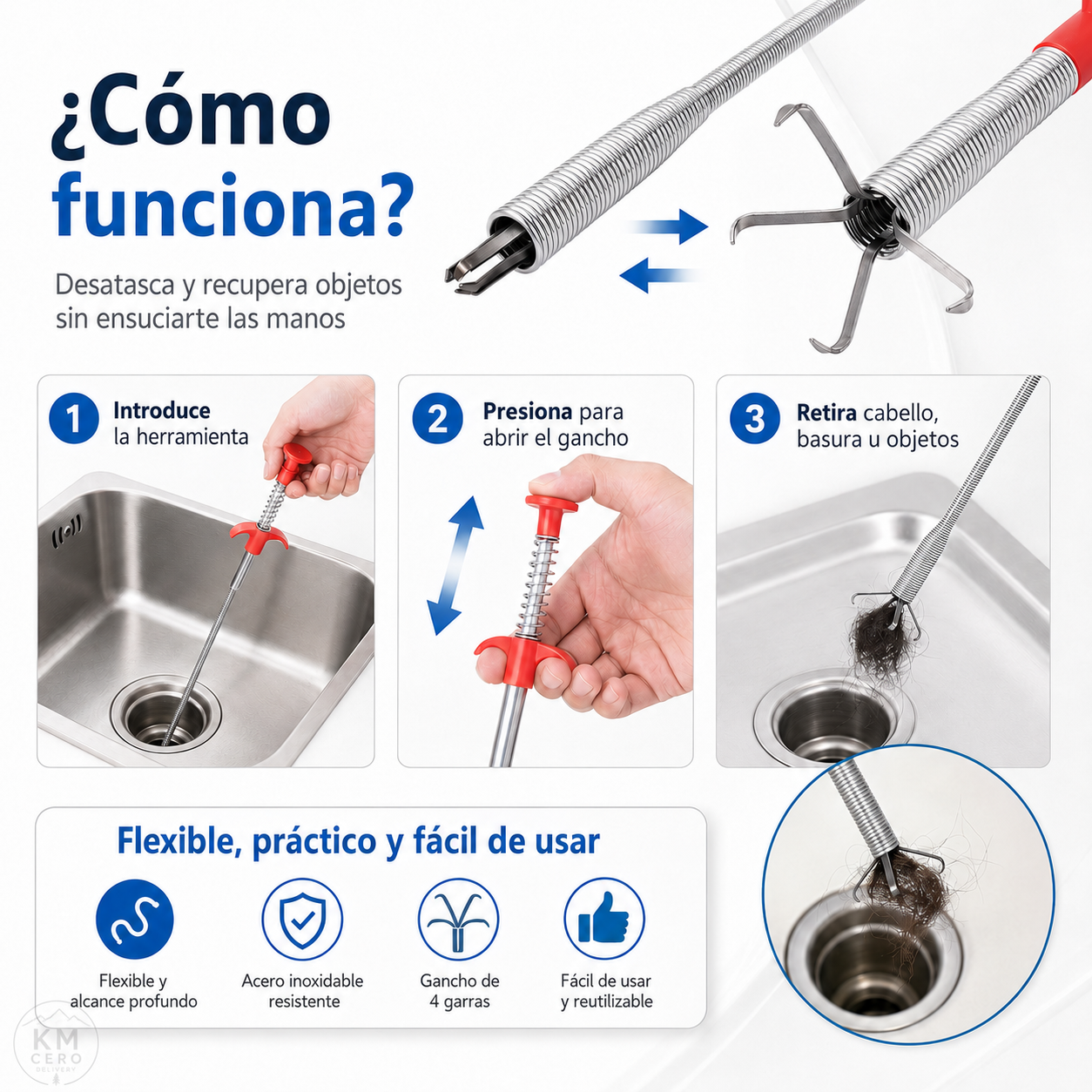 ¿Cómo funciona?

Desatasca y recupera objetos sin ensuciarte las manos

1 Introduce la herramienta

2 Presiona para abrir el gancho

3 Retira cabello, basura u objetos

Flexible, práctico y fácil de usar

Flexible y alcance profundo

Acero inoxidable resistente

Gancho de 4 garras

Fácil de usar y reutilizable

KM CERO DELIVERY